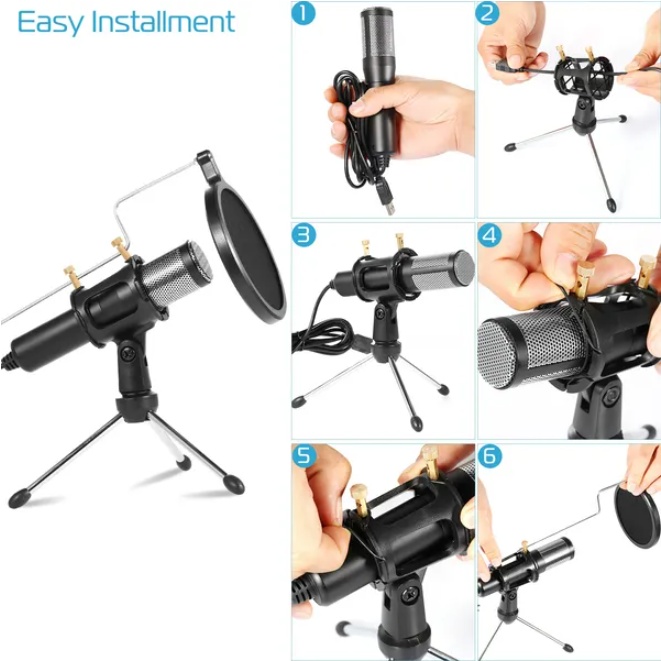 Easy Installment

1

2

3

4

5

6